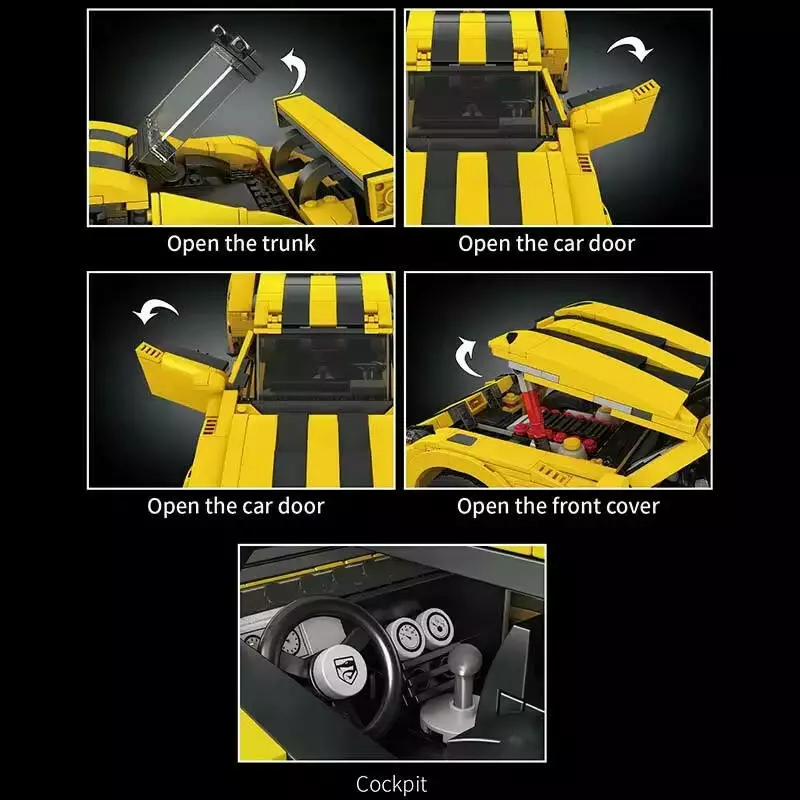 Open the trunk

Open the car door

Open the car door

Open the front cover

Cockpit